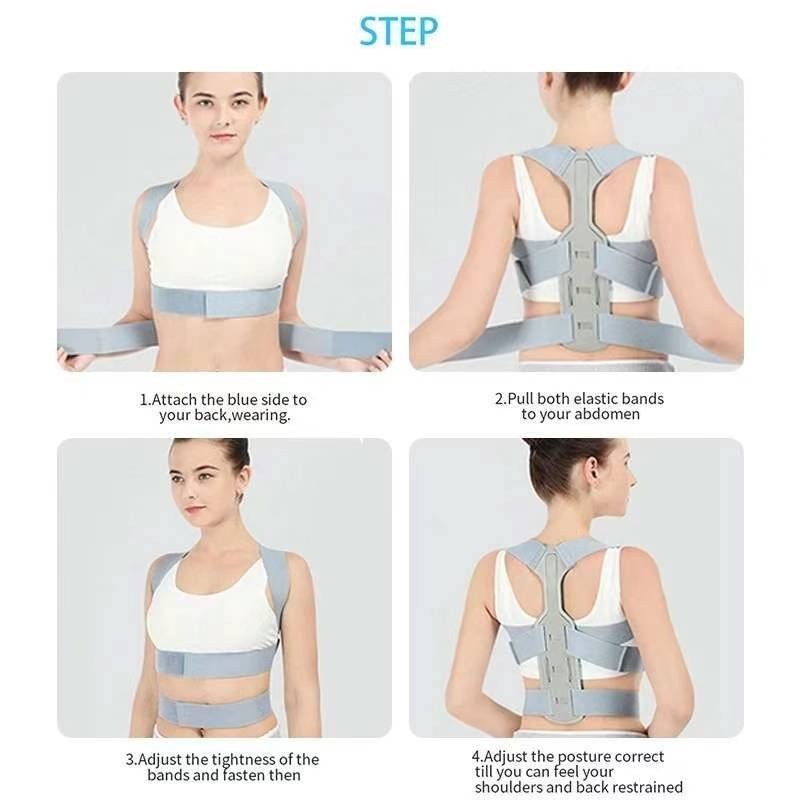 STEP

1.Attach the blue side to your back,wearing.

2.Pull both elastic bands to your abdomen

3.Adjust the tightness of the bands and fasten then

4.Adjust the posture correct till you can feel your shoulders and back restrained