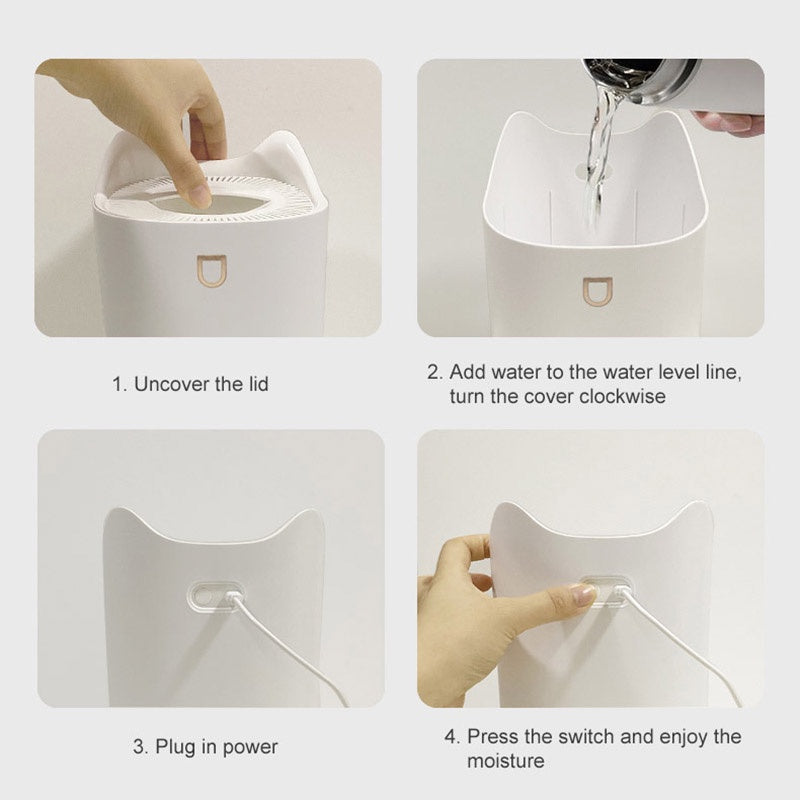 1. Uncover the lid

2. Add water to the water level line, turn the cover clockwise

3. Plug in power

4. Press the switch and enjoy the moisture