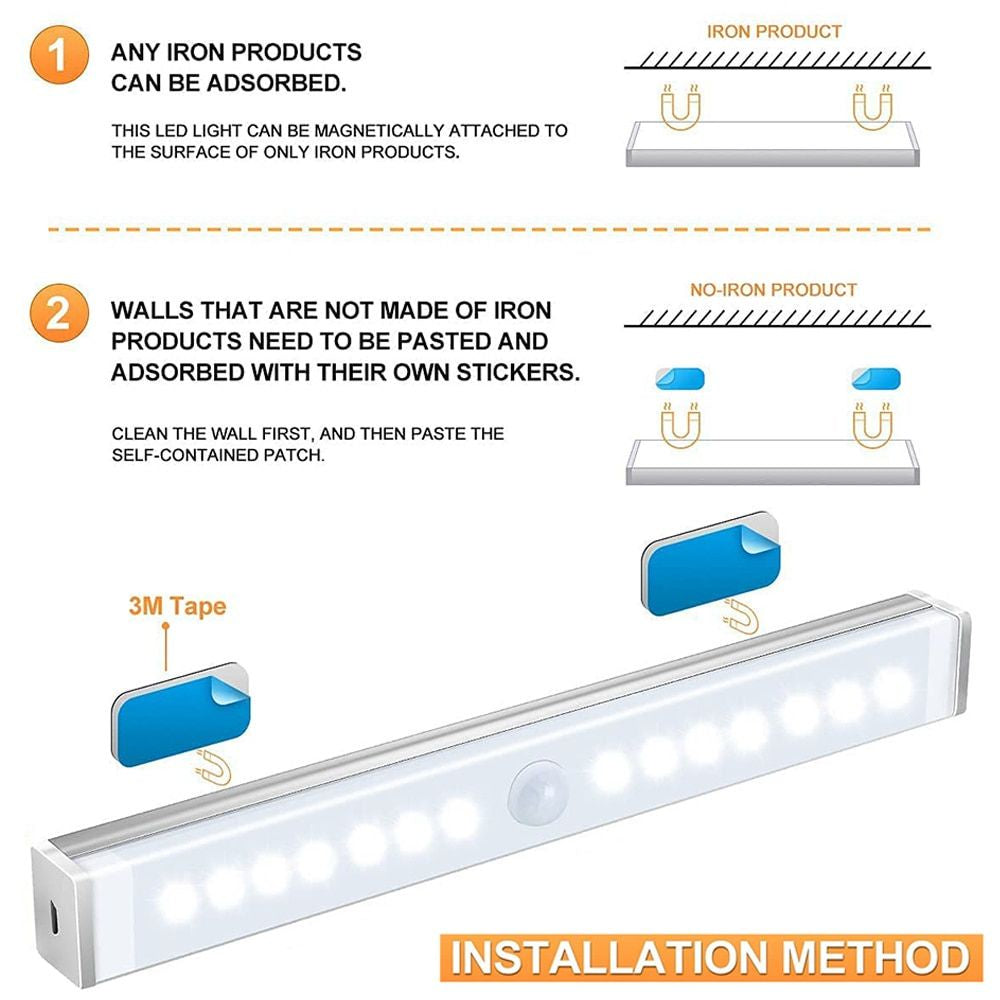 1

ANY IRON PRODUCTS CAN BE ADSORBED.

THIS LED LIGHT CAN BE MAGNETICALLY ATTACHED TO THE SURFACE OF ONLY IRON PRODUCTS.

IRON PRODUCT

2

WALLS THAT ARE NOT MADE OF IRON PRODUCTS NEED TO BE PASTED AND ADSORBED WITH THEIR OWN STICKERS.

CLEAN THE WALL FIRST, AND THEN PASTE THE SELF-CONTAINED PATCH.

NO-IRON PRODUCT

3M Tape

INSTALLATION METHOD