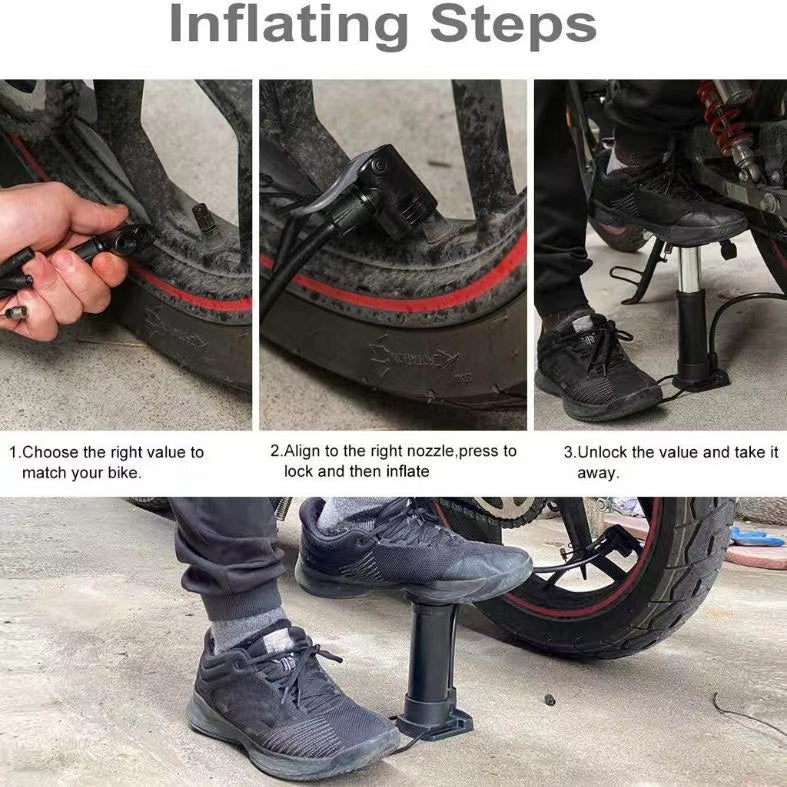 Inflating Steps

1.Choose the right value to match your bike.

2.Align to the right nozzle,press to lock and then inflate

3.Unlock the value and take it away.