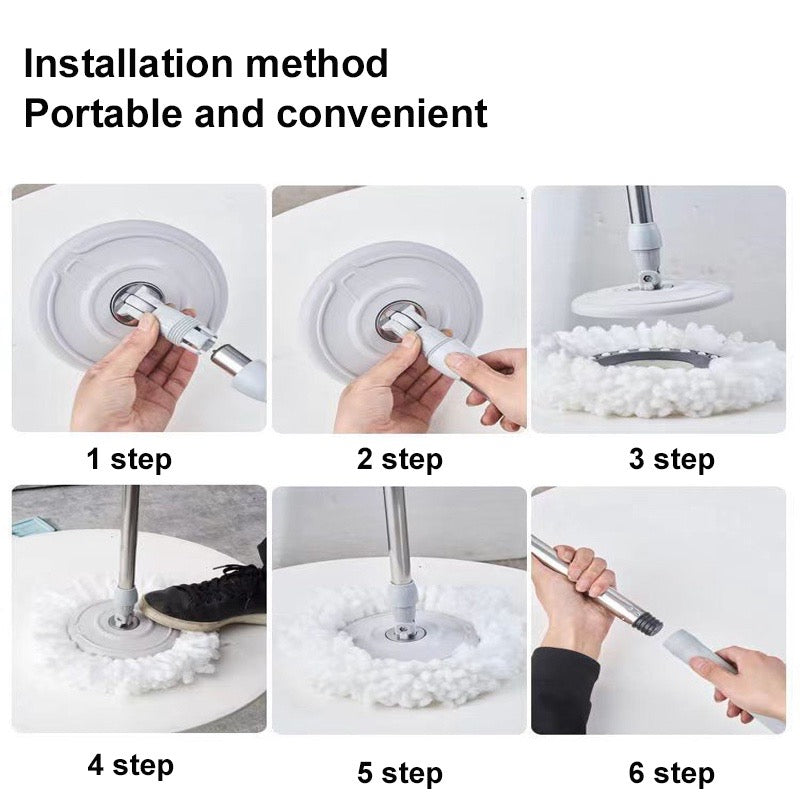 Installation method
Portable and convenient

1 step

2 step

3 step

4 step

5 step

6 step